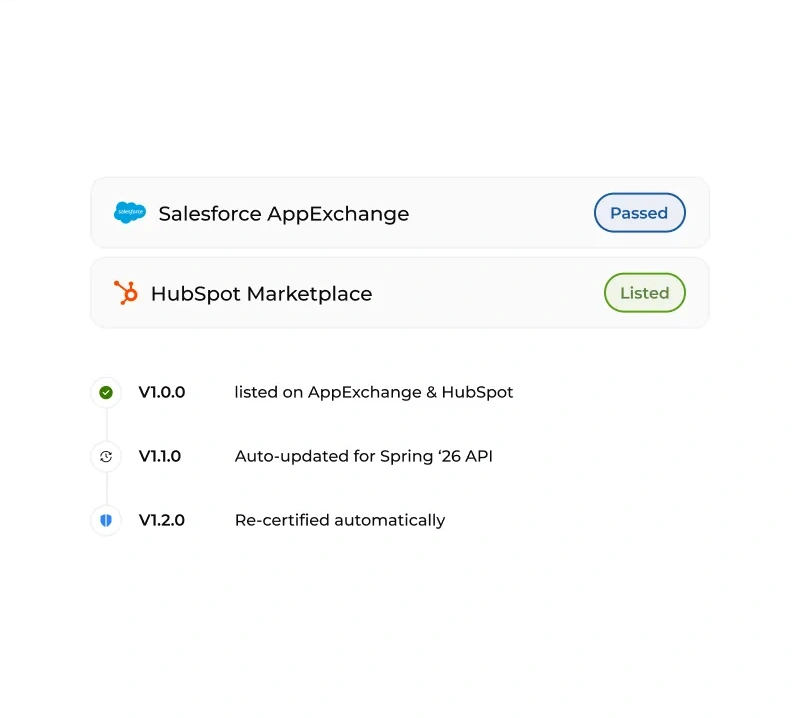 Salesforce AppExchange
Passed

HubSpot Marketplace
Listed

V1.0.0 listed on AppExchange & HubSpot

V1.1.0 Auto-updated for Spring '26 API

V1.2.0 Re-certified automatically